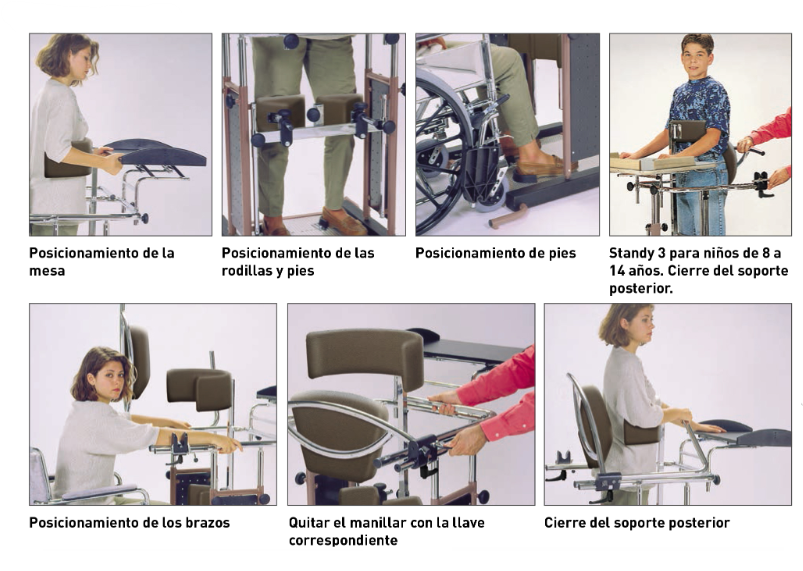 Posicionamiento de la mesa

Posicionamiento de las rodillas y pies

Posicionamiento de pies

Standy 3 para niños de 8 a 14 años. Cierre del soporte posterior.

Posicionamiento de los brazos

Quitar el manillar con la llave correspondiente

Cierre del soporte posterior